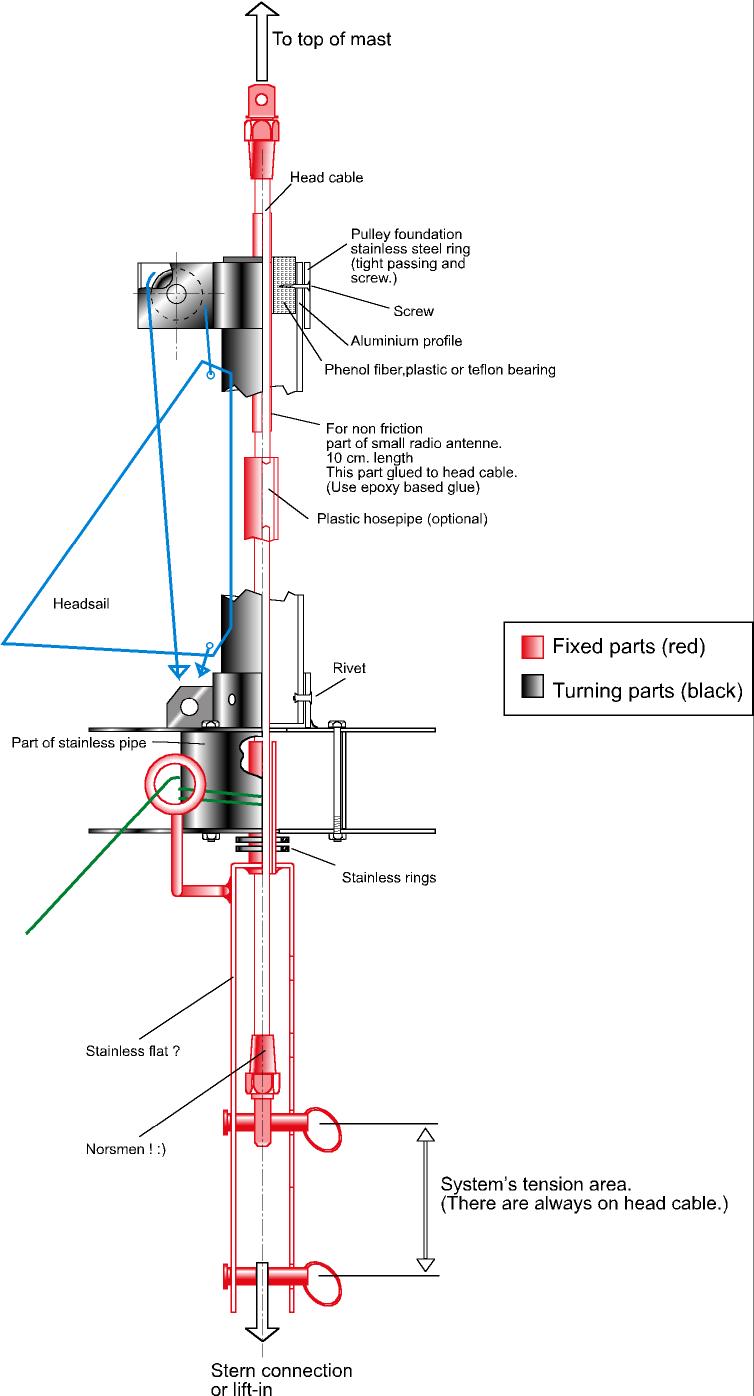 To top of mast

Head cable

Pulley foundation stainless steel ring (tight passing and screw.)

Screw

Aluminium profile

Phenol fiber,plastic or teflon bearing

For non friction part of small radio antenne. 10 cm. length This part glued to head cable. (Use epoxy based glue)

Plastic hosepipe (optional)

Headsail

Fixed parts (red)

Turning parts (black)

Rivet

Part of stainless pipe

Stainless rings

Stainless flat ?

Norsmen ! :)

System's tension area. (There are always on head cable.)

Stern connection or lift-in